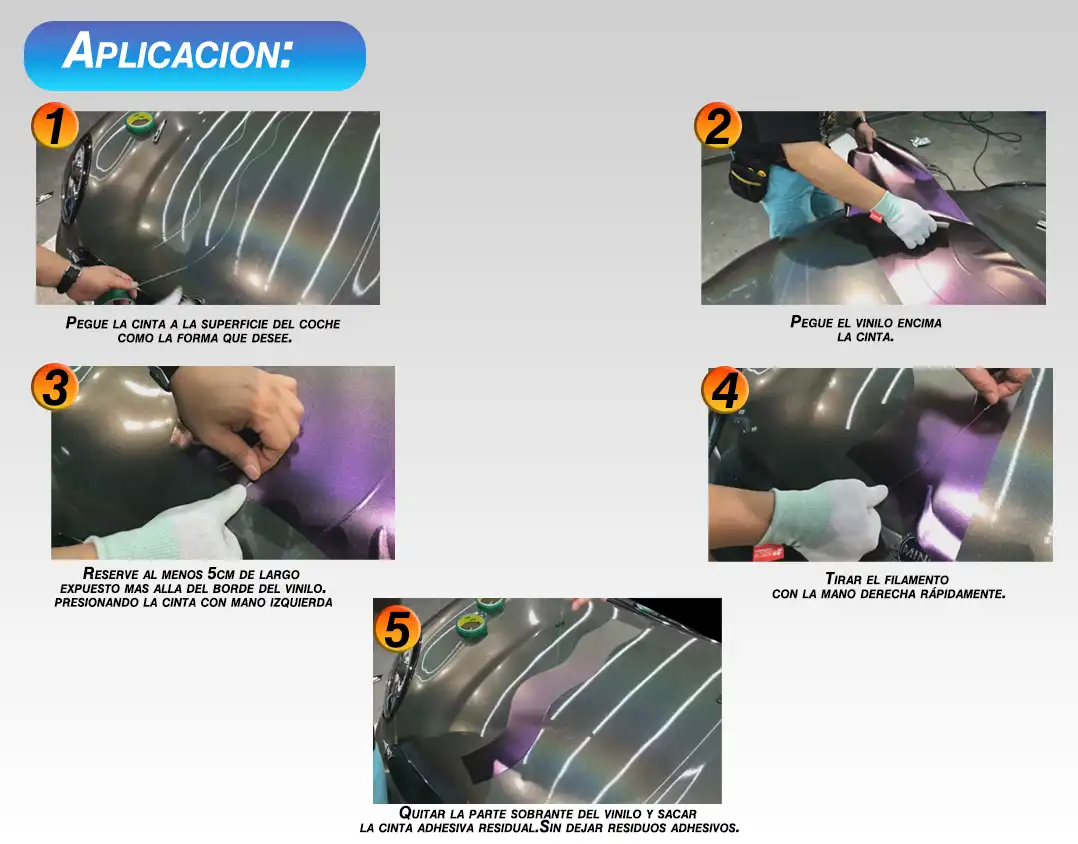 APLICACION:

1

PEGUE LA CINTA A LA SUPERFICIE DEL COCHE COMO LA FORMA QUE DESEE.

2

PEGUE EL VINILO ENCIMA LA CINTA.

3

RESERVE AL MENOS 5CM DE LARGO EXPUESTO MAS ALLA DEL BORDE DEL VINILO. PRESIONANDO LA CINTA CON MANO IZQUIERDA

4

TIRAR EL FILAMENTO CON LA MANO DERECHA RÁPIDAMENTE.

5

QUITAR LA PARTE SOBRANTE DEL VINILO Y SACAR LA CINTA ADHESIVA RESIDUAL.SIN DEJAR RESIDUOS ADHESIVOS.