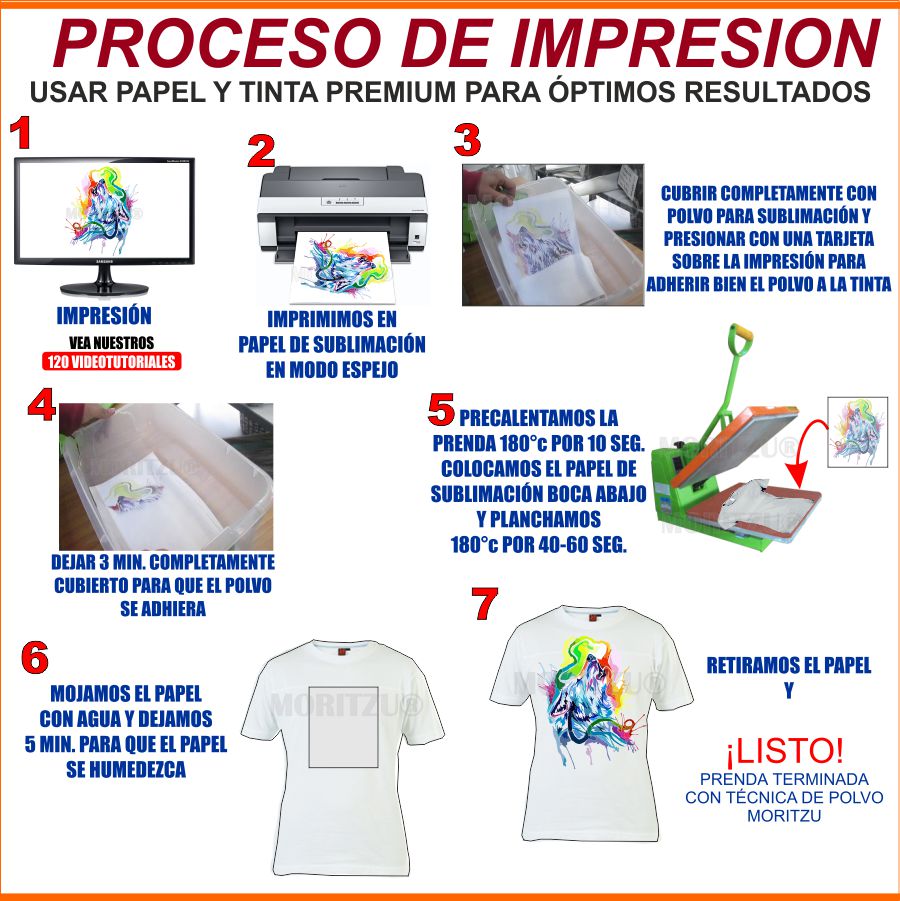 PROCESO DE IMPRESION
USAR PAPEL Y TINTA PREMIUM PARA ÓPTIMOS RESULTADOS

1
SAMSUNG
IMPRESIÓN
VEA NUESTROS
120 VIDEOTUTORIALES

2
IMPRIMIMOS EN PAPEL DE SUBLIMACIÓN EN MODO ESPEJO

3
CUBRIR COMPLETAMENTE CON POLVO PARA SUBLIMACIÓN Y PRESIONAR CON UNA TARJETA SOBRE LA IMPRESIÓN PARA ADHERIR BIEN EL POLVO A LA TINTA

4
DEJAR 3 MIN. COMPLETAMENTE CUBIERTO PARA QUE EL POLVO SE ADHIERA

5 PRECALENTAMOS LA PRENDA 180°c POR 10 SEG. COLOCAMOS EL PAPEL DE SUBLIMACIÓN BOCA ABAJO Y PLANCHAMOS 180°c POR 40-60 SEG.

MORITZU®

6
MOJAMOS EL PAPEL CON AGUA Y DEJAMOS 5 MIN. PARA QUE EL PAPEL SE HUMEDEZCA

MORITZU®

7
MORITZU®

RETIRAMOS EL PAPEL Y

¡LISTO!
PRENDA TERMINADA CON TÉCNICA DE POLVO MORITZU